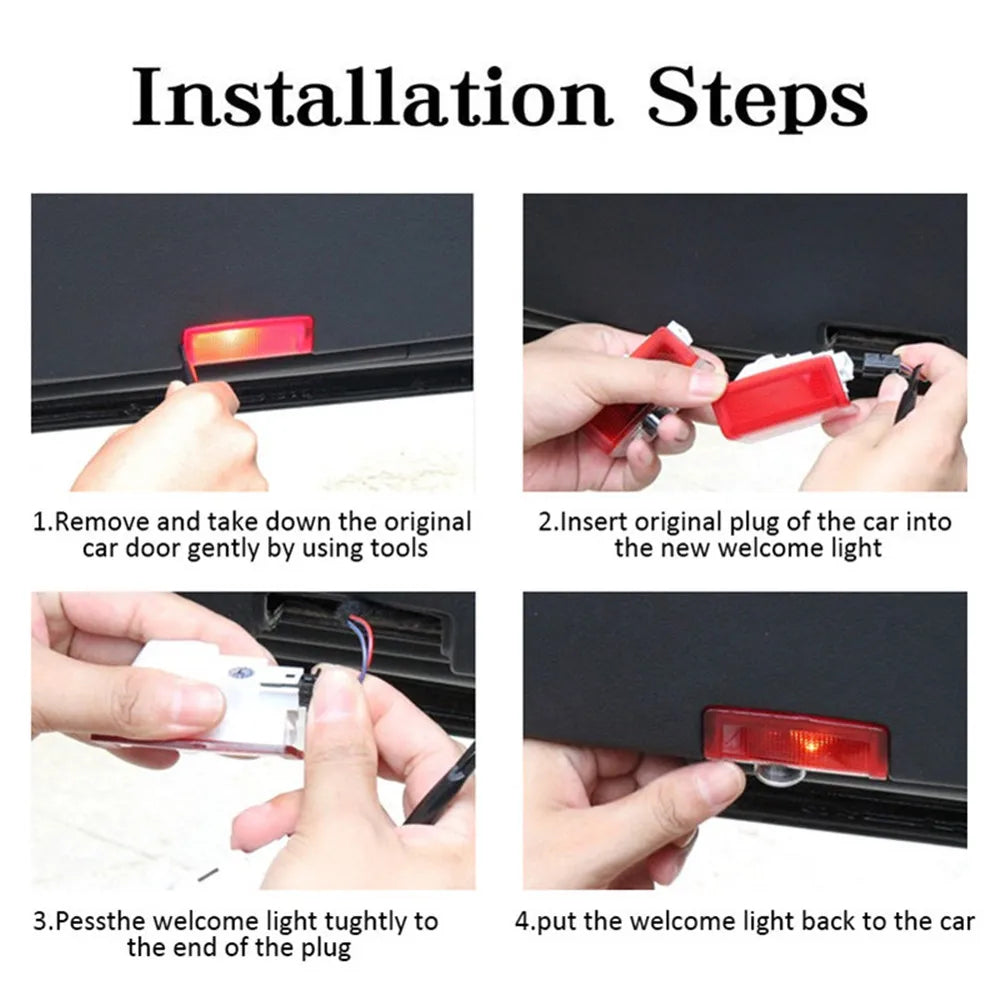 Installation Steps

1.Remove and take down the original car door gently by using tools

2.Insert original plug of the car into the new welcome light

3.Pessthe welcome light tughtly to the end of the plug

4.put the welcome light back to the car