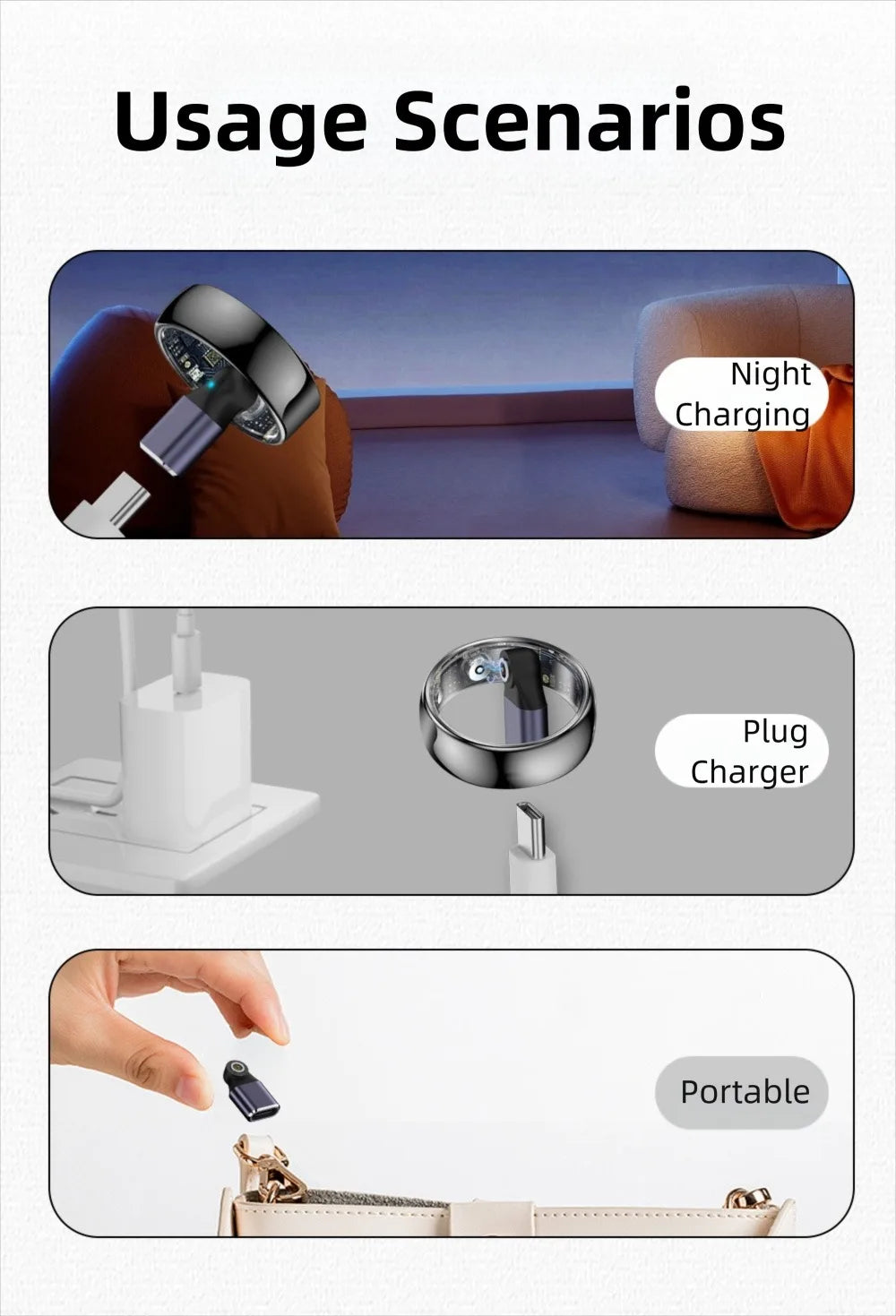 Usage Scenarios

Night Charging

Plug Charger

Portable