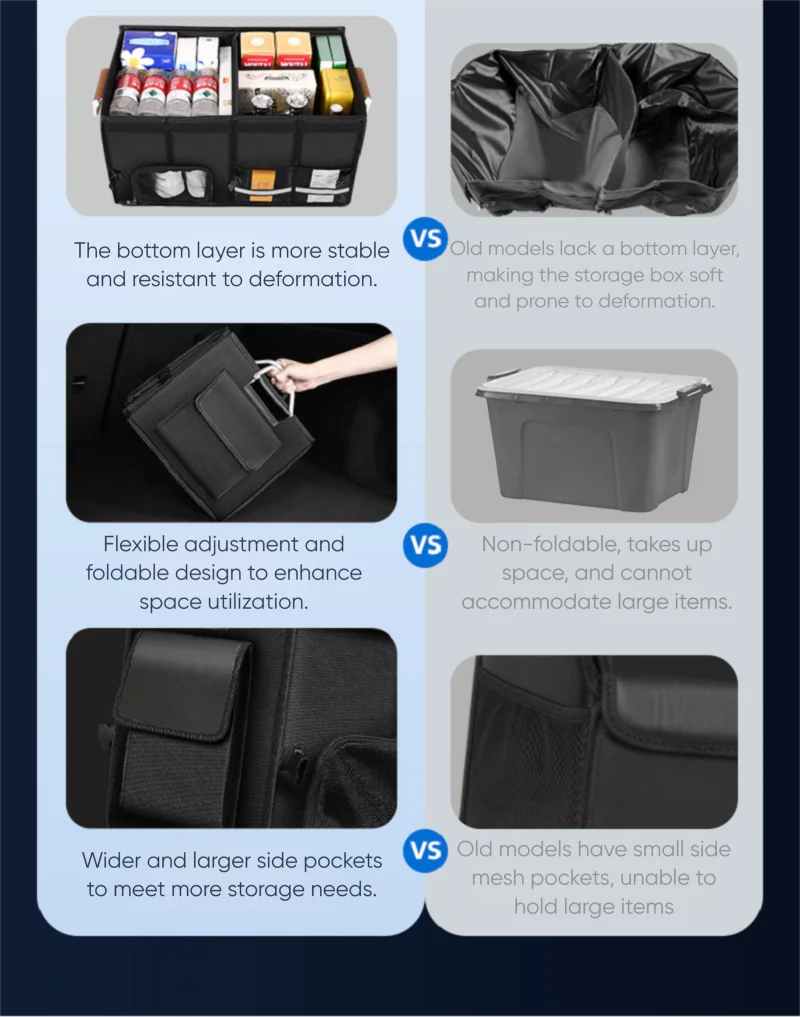 The bottom layer is more stable and resistant to deformation.

VS

Old models lack a bottom layer, making the storage box soft and prone to deformation.

Flexible adjustment and foldable design to enhance space utilization.

VS

Non-foldable, takes up space, and cannot accommodate large items.

Wider and larger side pockets to meet more storage needs.

VS

Old models have small side mesh pockets, unable to hold large items